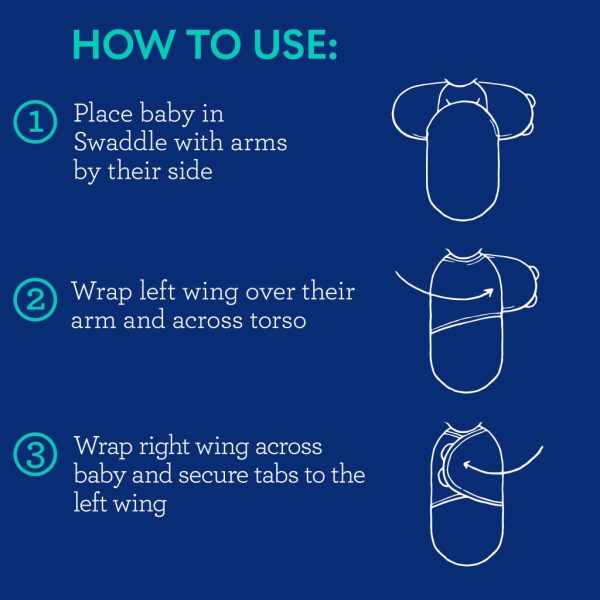 HOW TO USE:

1 Place baby in Swaddle with arms by their side

2 Wrap left wing over their arm and across torso

3 Wrap right wing across baby and secure tabs to the left wing